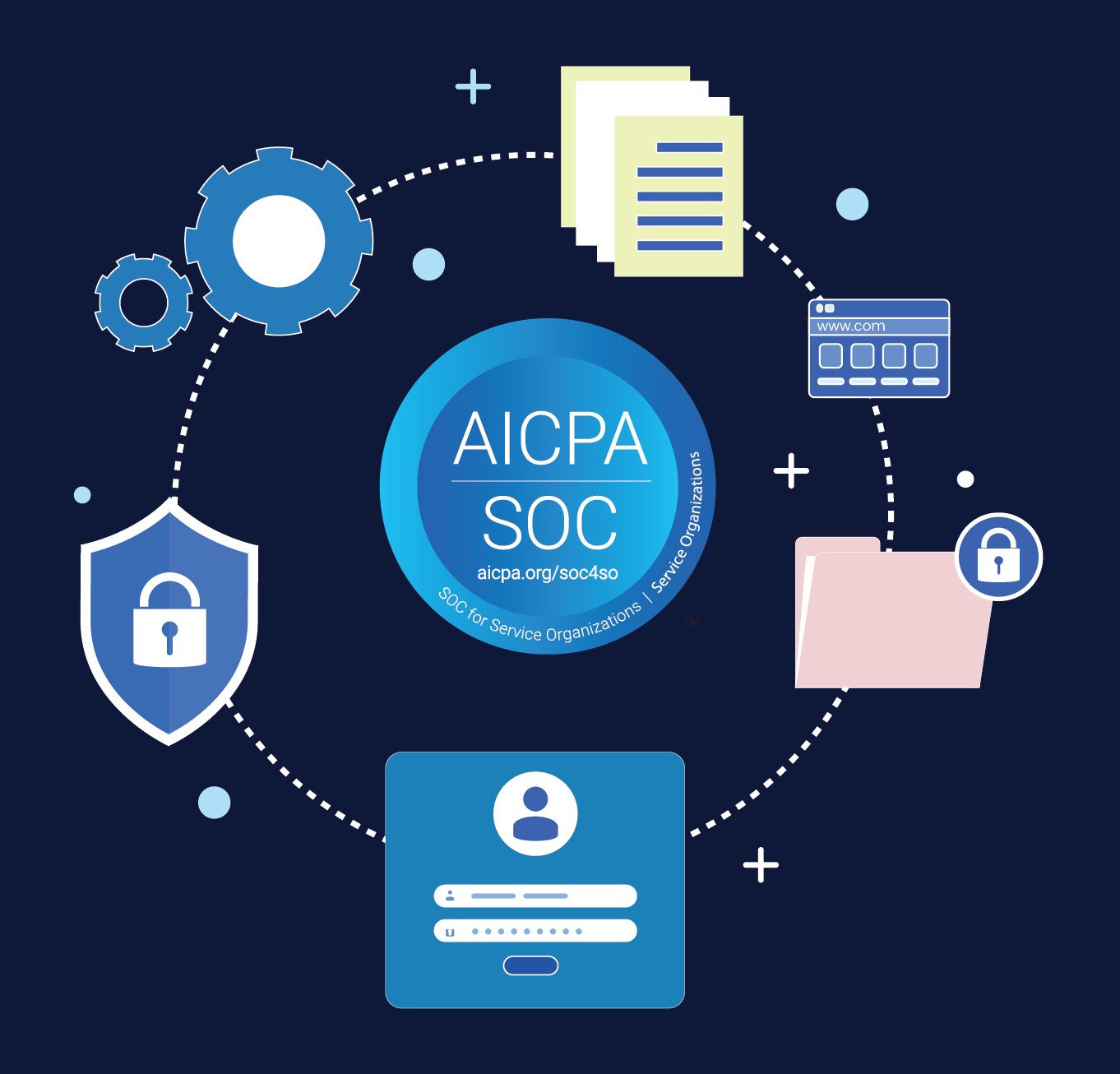 www.com

AICPA
SOC
aicpa.org/soc4so
SOC for Service Organizations | Service Organizations
TM